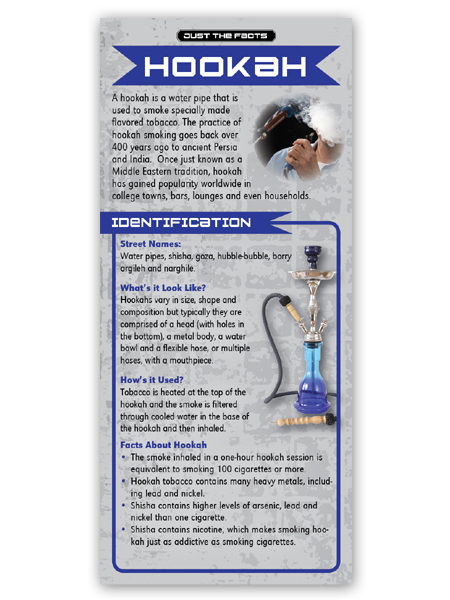 JUST THE FACTS

HOOKAH

A hookah is a water pipe that is used to smoke specially made flavored tobacco. The practice of hookah smoking goes back over 400 years ago to ancient Persia and India. Once just known as a Middle Eastern tradition, hookah has gained popularity worldwide in college towns, bars, lounges and even households.

IDENTIFICATION

Street Names:
Water pipes, shisha, goza, hubble-bubble, borry argileh and narghile.

What's it Look Like?
Hookahs vary in size, shape and composition but typically they are comprised of a head (with holes in the bottom), a metal body, a water bowl and a flexible hose, or multiple hoses, with a mouthpiece.

How's it Used?
Tobacco is heated at the top of the hookah and the smoke is filtered through cooled water in the base of the hookah and then inhaled.

Facts About Hookah
• The smoke inhaled in a one-hour hookah session is equivalent to smoking 100 cigarettes or more.
• Hookah tobacco contains many heavy metals, including lead and nickel.
• Shisha contains higher levels of arsenic, lead and nickel than one cigarette.
• Shisha contains nicotine, which makes smoking hookah just as addictive as smoking cigarettes.